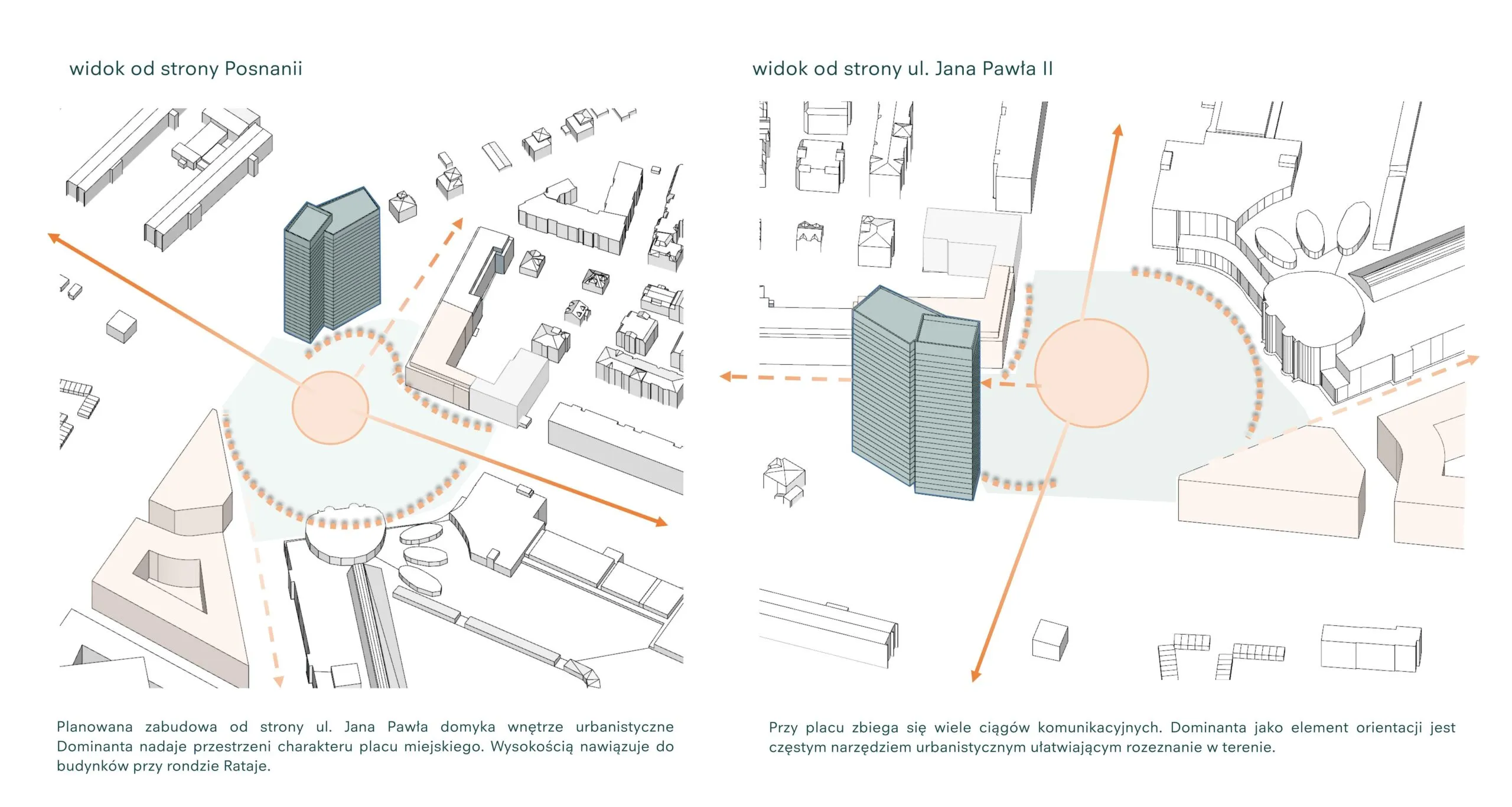 widok od strony Posnanii

Planowana zabudowa od strony ul. Jana Pawła domyka wnętrze urbanistyczne Dominanta nadaje przestrzeni charakteru placu miejskiego. Wysokością nawiązuje do budynków przy rondzie Rataje.

widok od strony ul. Jana Pawła II

Przy placu zbiega się wiele ciągów komunikacyjnych. Dominanta jako element orientacji jest częstym narzędziem urbanistycznym ułatwiającym rozeznanie w terenie.